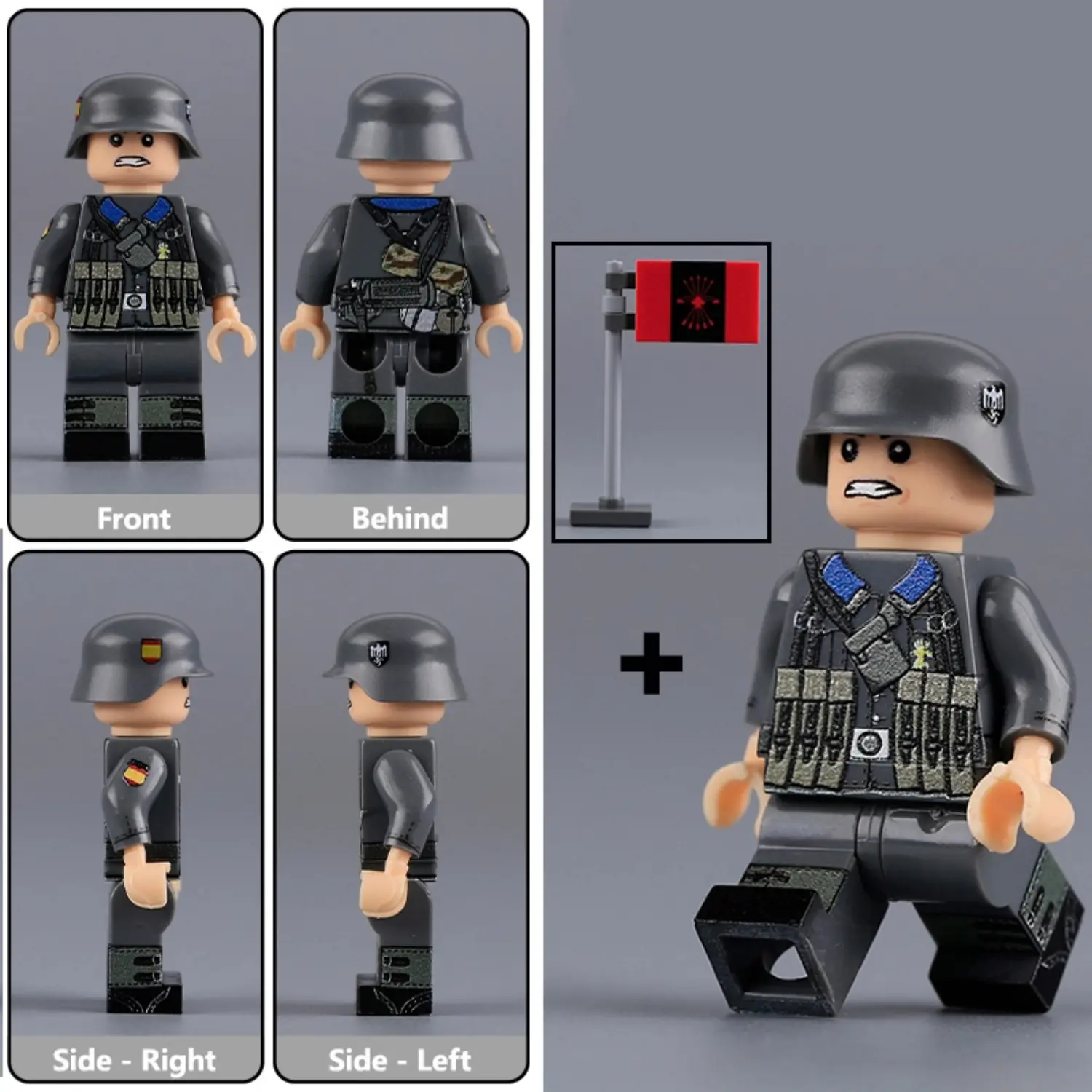 Front

Behind

Side - Right

Side - Left

+